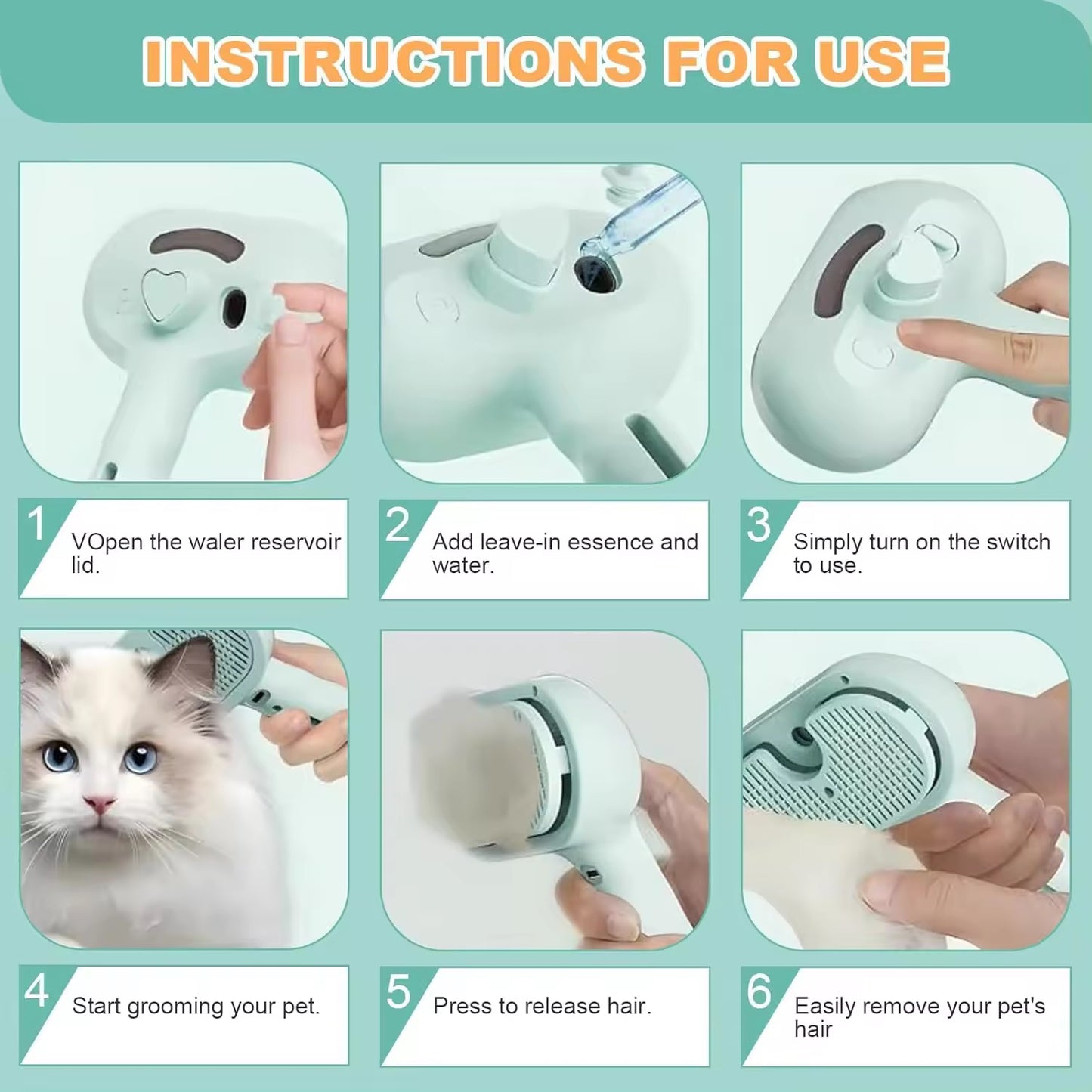 INSTRUCTIONS FOR USE

1 VOpen the waler reservoir lid.

2 Add leave-in essence and water.

3 Simply turn on the switch to use.

4 Start grooming your pet.

5 Press to release hair.

6 Easily remove your pet's hair