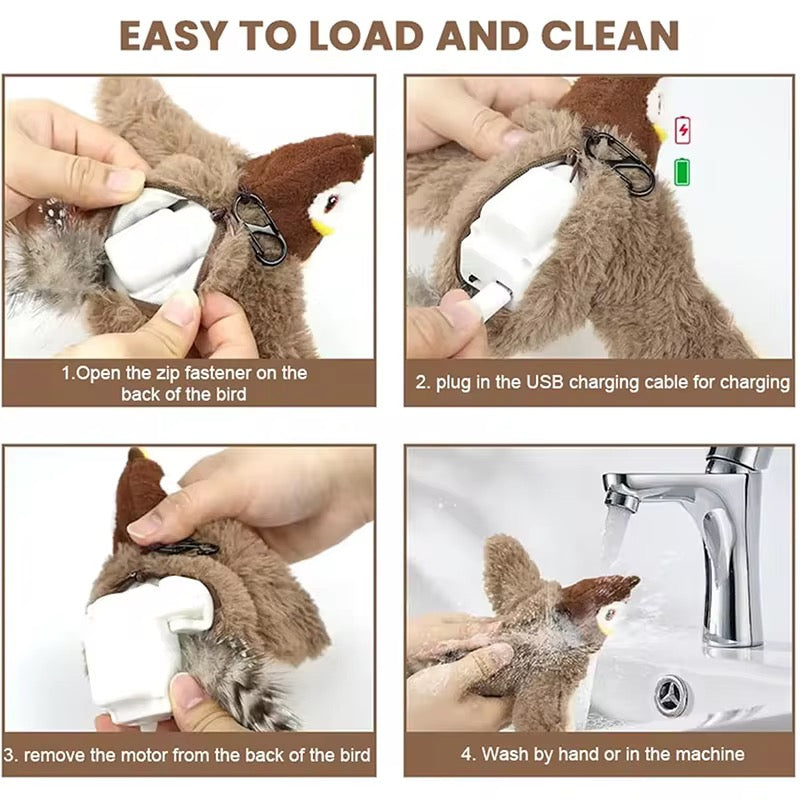 EASY TO LOAD AND CLEAN

1.Open the zip fastener on the back of the bird

2. plug in the USB charging cable for charging

3. remove the motor from the back of the bird

4. Wash by hand or in the machine